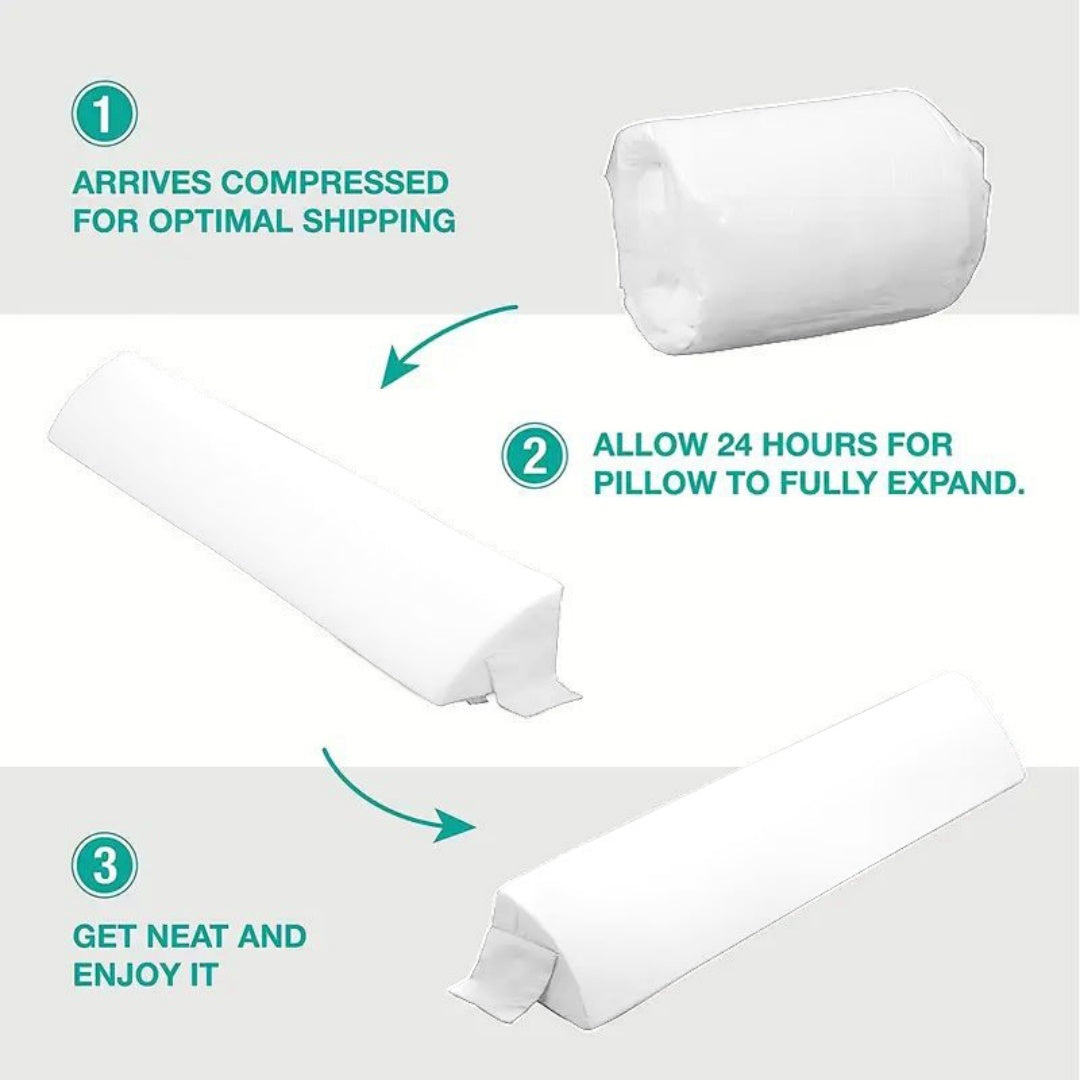 1

ARRIVES COMPRESSED FOR OPTIMAL SHIPPING

2

ALLOW 24 HOURS FOR PILLOW TO FULLY EXPAND.

3

GET NEAT AND ENJOY IT