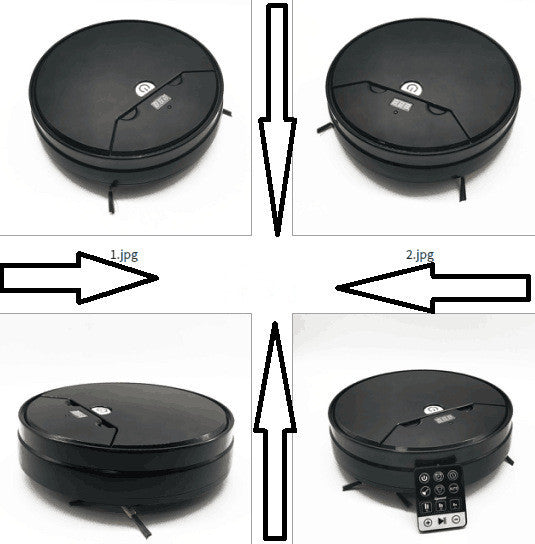 1.jpg

2.jpg