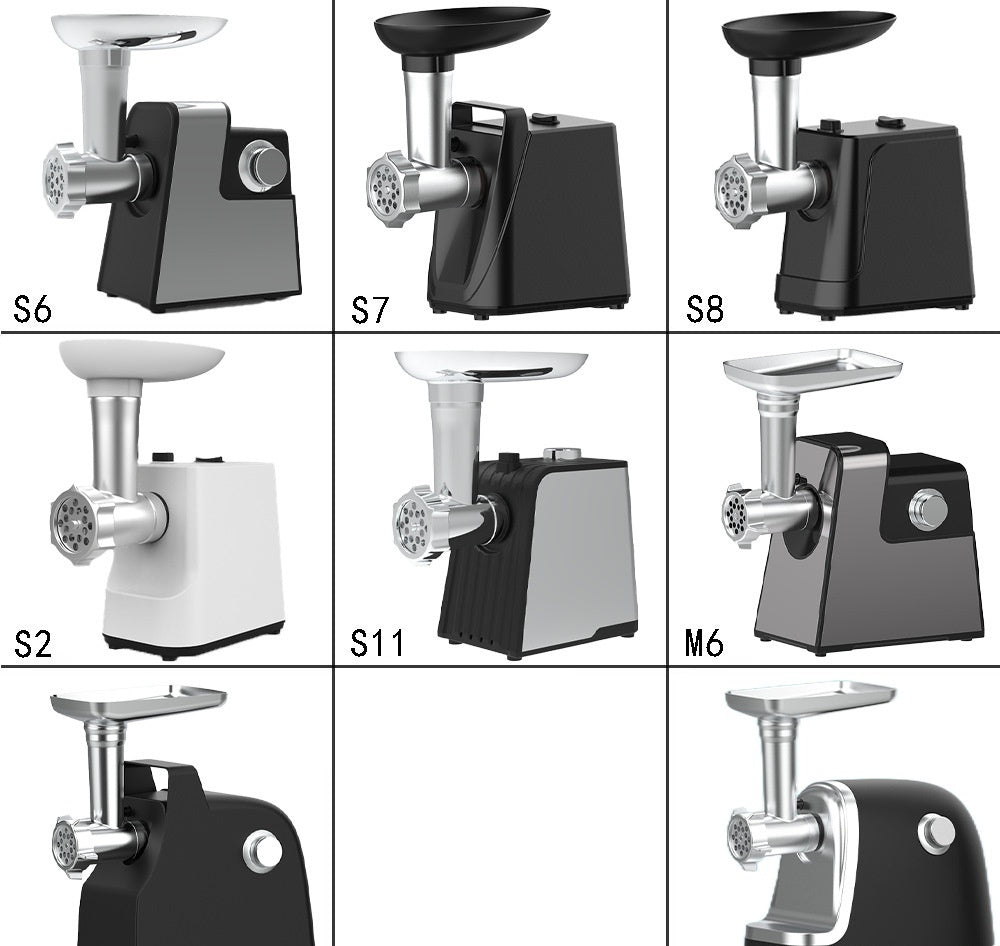 S6

S7

S8

S2

S11

M6